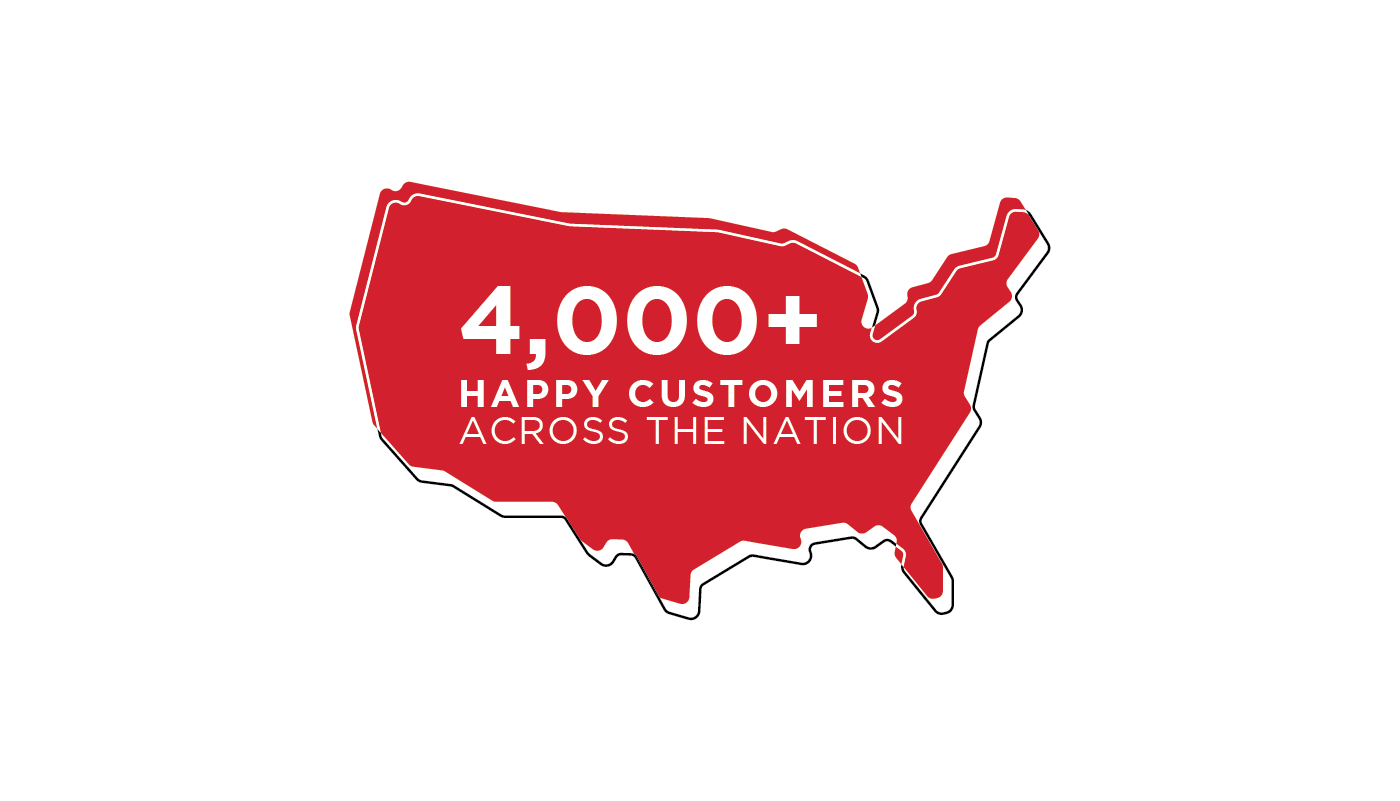 4,000+
HAPPY CUSTOMERS
ACROSS THE NATION