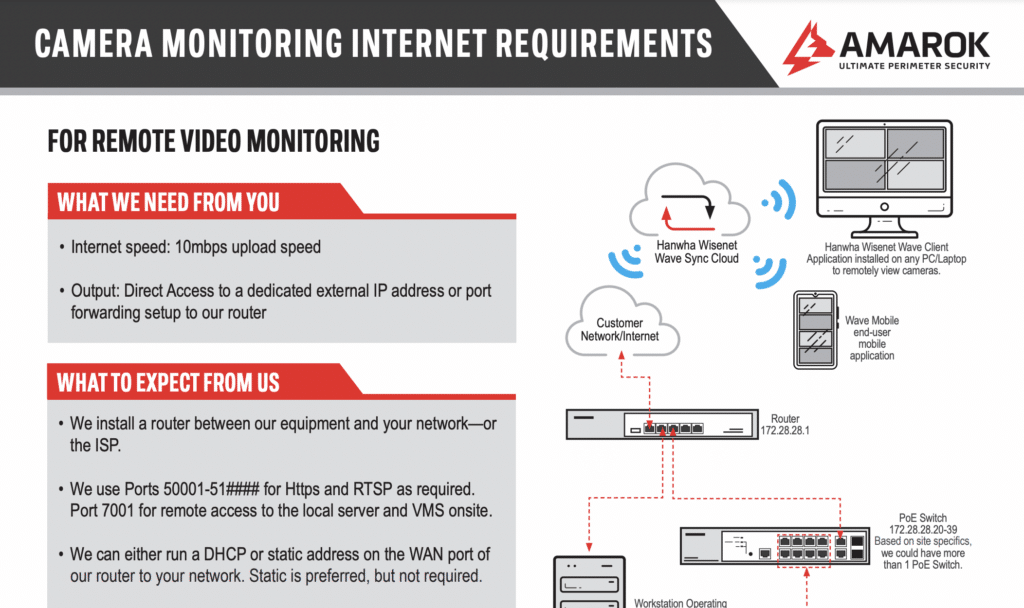 CAMERA MONITORING INTERNET REQUIREMENTS

AMAROK
ULTIMATE PERIMETER SECURITY

FOR REMOTE VIDEO MONITORING

WHAT WE NEED FROM YOU

• Internet speed: 10mbps upload speed

• Output: Direct Access to a dedicated external IP address or port forwarding setup to our router

WHAT TO EXPECT FROM US

• We install a router between our equipment and your network—or the ISP.

• We use Ports 50001-51#### for Https and RTSP as required. Port 7001 for remote access to the local server and VMS onsite.

• We can either run a DHCP or static address on the WAN port of our router to your network. Static is preferred, but not required.

Hanwha Wisenet Wave Sync Cloud

Hanwha Wisenet Wave Client Application installed on any PC/Laptop to remotely view cameras.

Wave Mobile end-user mobile application

Customer Network/Internet

Router 172.28.28.1

PoE Switch 172.28.28.20-39 Based on site specifics, we could have more than 1 PoE Switch.

Workstation Operating