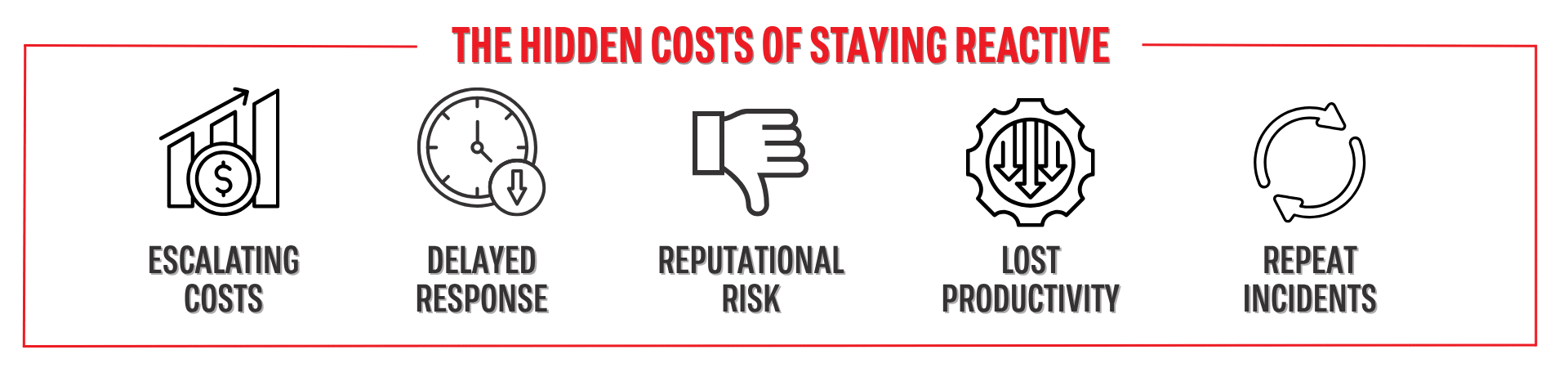 THE HIDDEN COSTS OF STAYING REACTIVE

$

ESCALATING COSTS

DELAYED RESPONSE

REPUTATIONAL RISK

LOST PRODUCTIVITY

REPEAT INCIDENTS