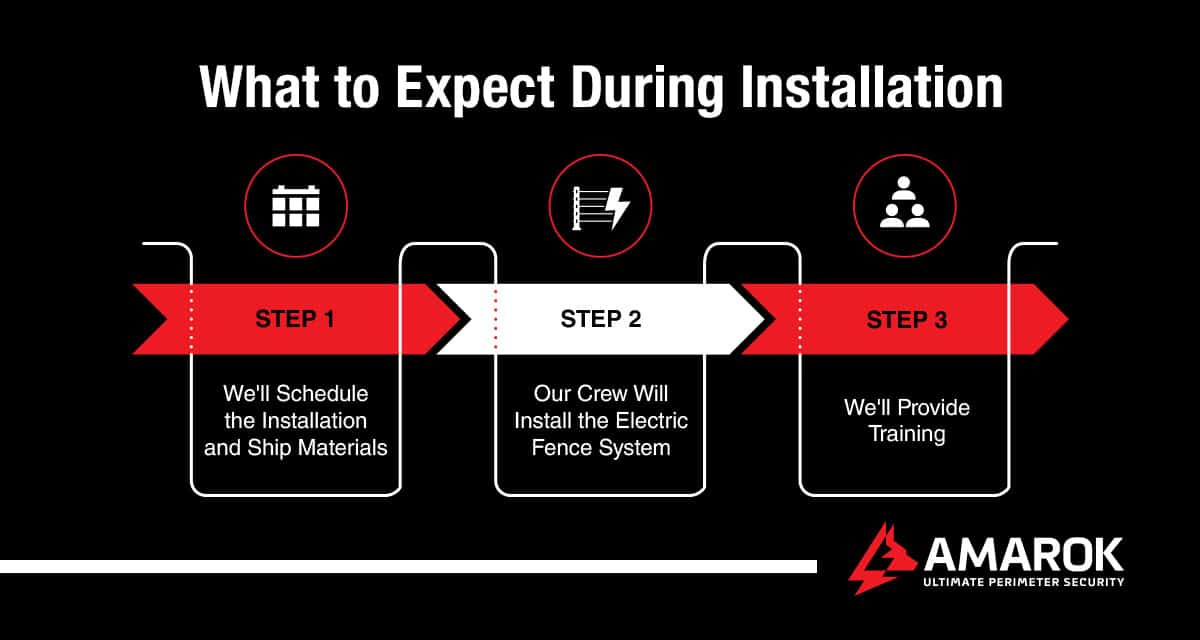 What to Expect During Installation

STEP 1

We'll Schedule the Installation and Ship Materials

STEP 2

Our Crew Will Install the Electric Fence System

STEP 3

We'll Provide Training

AMAROK
ULTIMATE PERIMETER SECURITY